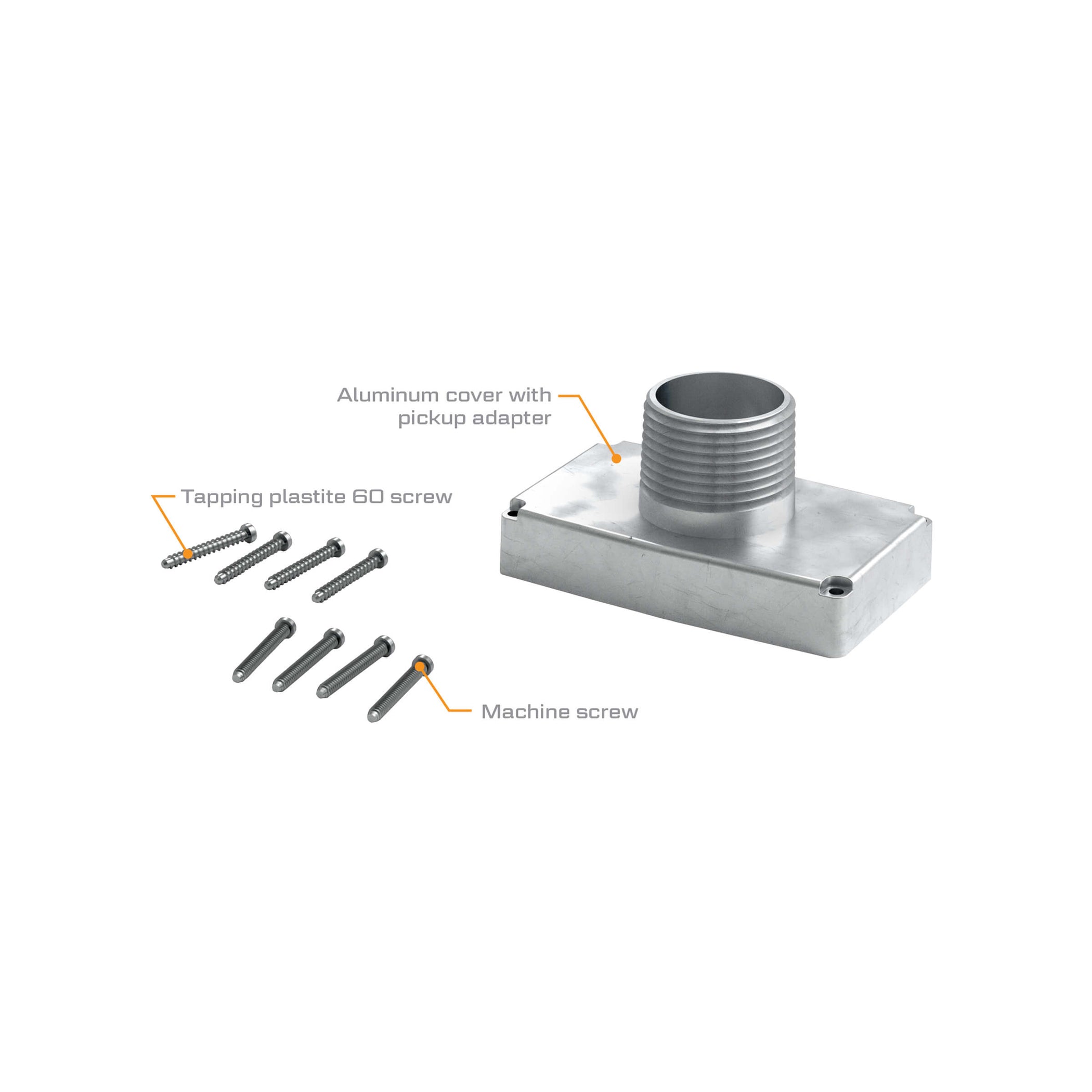 Aluminum cover with pickup adapter

Tapping plastite 60 screw

Machine screw