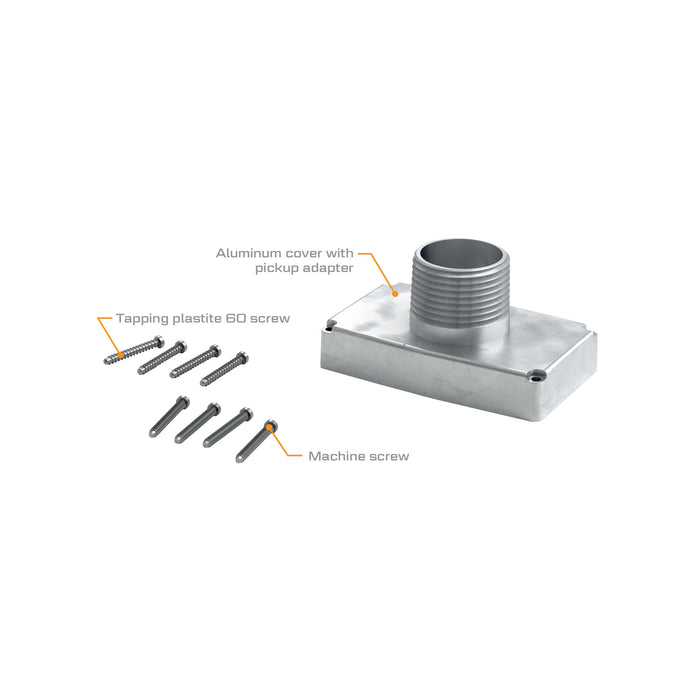 Aluminum cover with pickup adapter

Tapping plastite 60 screw

Machine screw