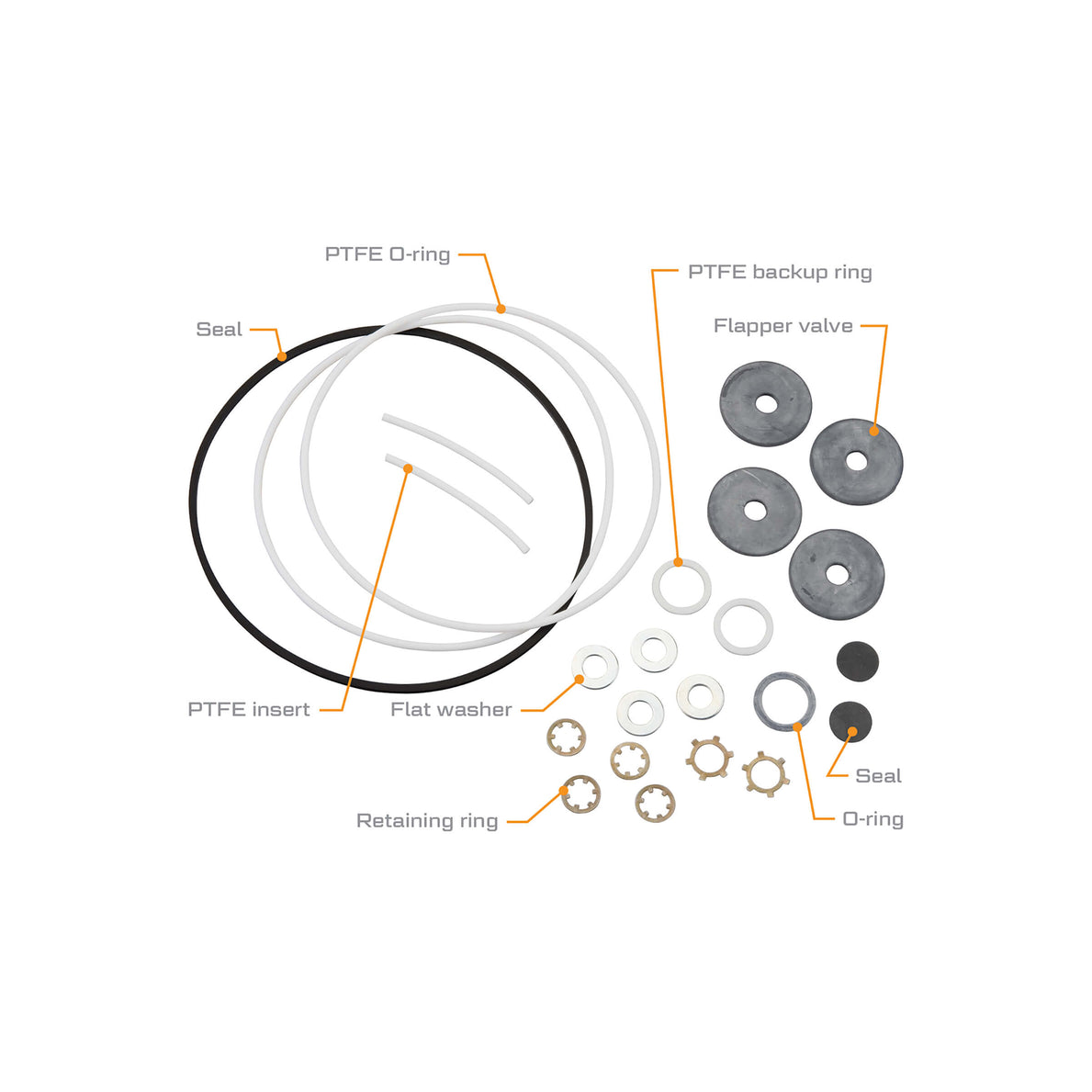 PTFE O-ring

PTFE backup ring

Seal

Flapper valve

PTFE insert

Flat washer

Seal

Retaining ring

O-ring