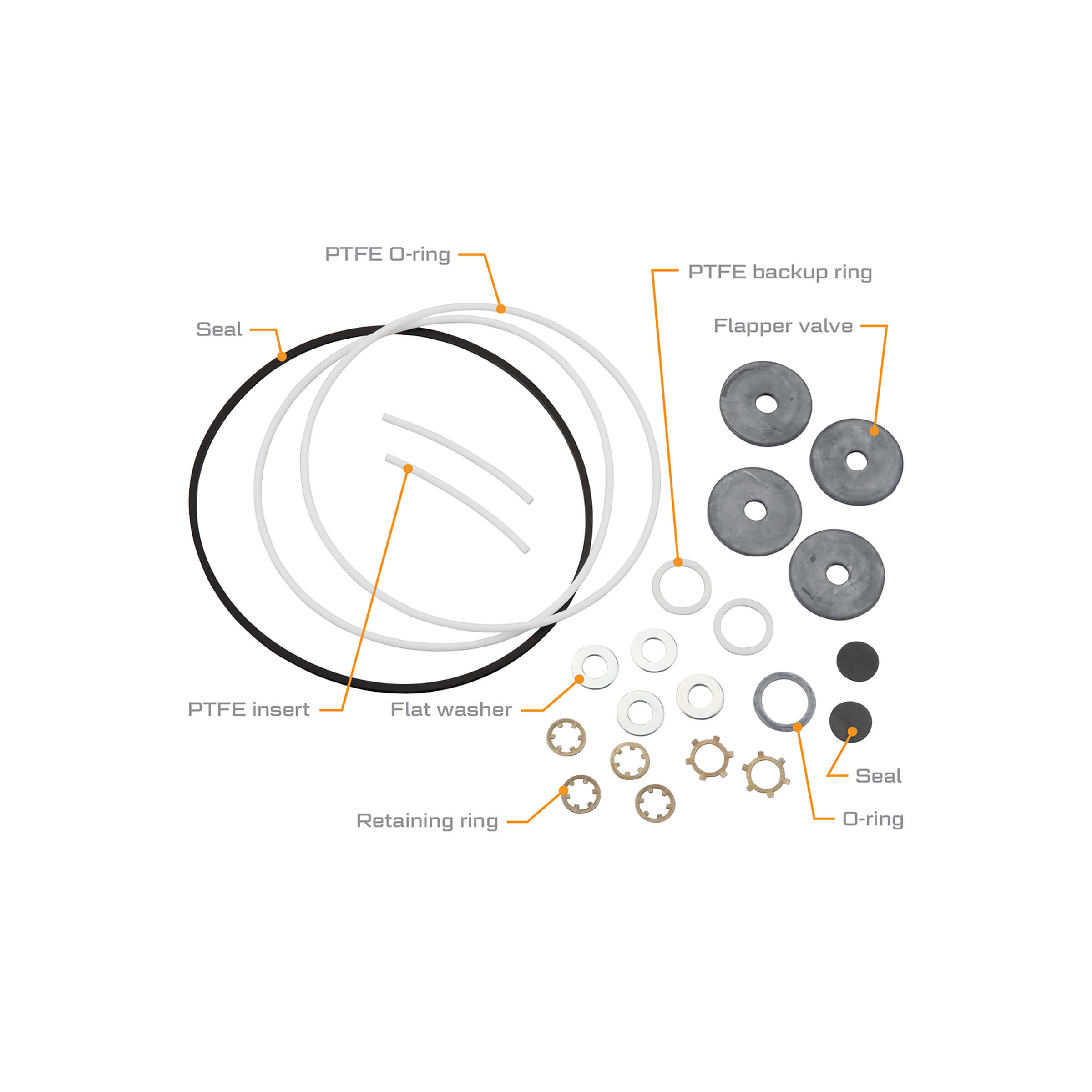 PTFE O-ring

PTFE backup ring

Seal

Flapper valve

PTFE insert

Flat washer

Seal

Retaining ring

O-ring