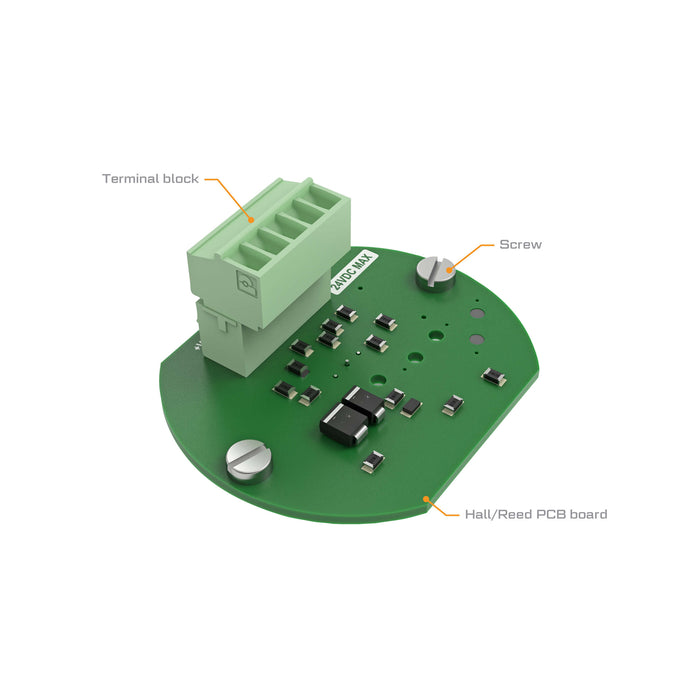 Terminal block

Screw

24VDC MAX

Hall/Reed PCB board