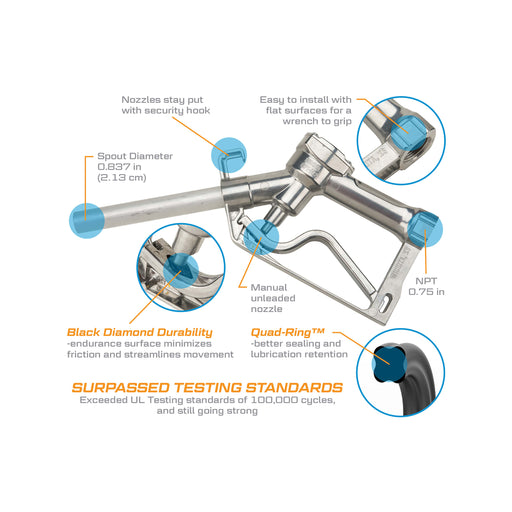 Nozzles stay put with security hook

Easy to install with flat surfaces for a wrench to grip

Spout Diameter 0.837 in (2.13 cm)

Manual unleaded nozzle

NPT 0.75 in

Black Diamond Durability
-endurance surface minimizes friction and streamlines movement

Quad-Ring™
-better sealing and lubrication retention

SURPASSED TESTING STANDARDS
Exceeded UL Testing standards of 100,000 cycles, and still going strong