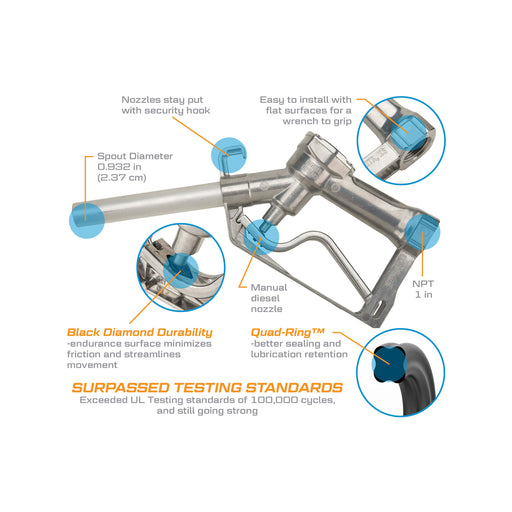 Nozzles stay put with security hook

Easy to install with flat surfaces for a wrench to grip

Spout Diameter 0.932 in (2.37 cm)

Manual diesel nozzle

NPT 1 in

Black Diamond Durability
-endurance surface minimizes friction and streamlines movement

Quad-Ring™
-better sealing and lubrication retention

SURPASSED TESTING STANDARDS
Exceeded UL Testing standards of 100,000 cycles, and still going strong