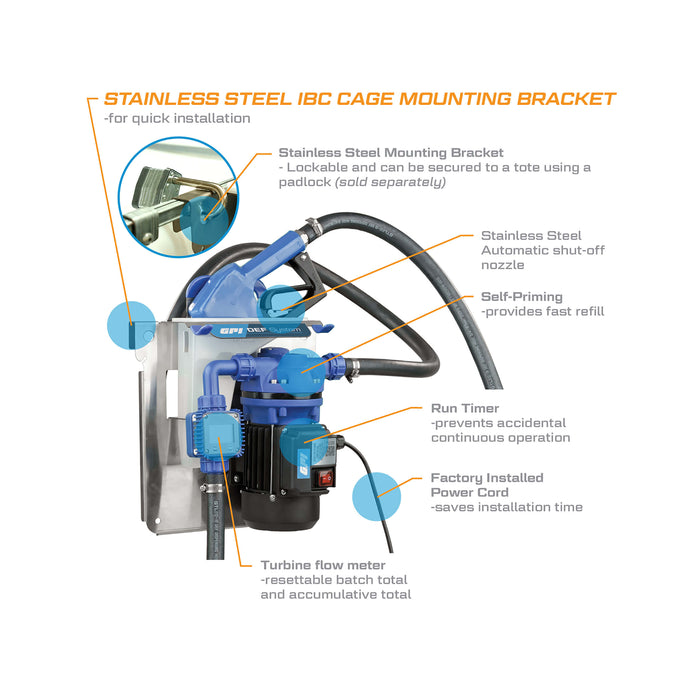 STAINLESS STEEL IBC CAGE MOUNTING BRACKET
-for quick installation

Stainless Steel Mounting Bracket
- Lockable and can be secured to a tote using a padlock (sold separately)

Stainless Steel
Automatic shut-off nozzle

Self-Priming
-provides fast refill

GPI DEF System

Run Timer
-prevents accidental continuous operation

Factory Installed Power Cord
-saves installation time

Turbine flow meter
-resettable batch total and accumulative total