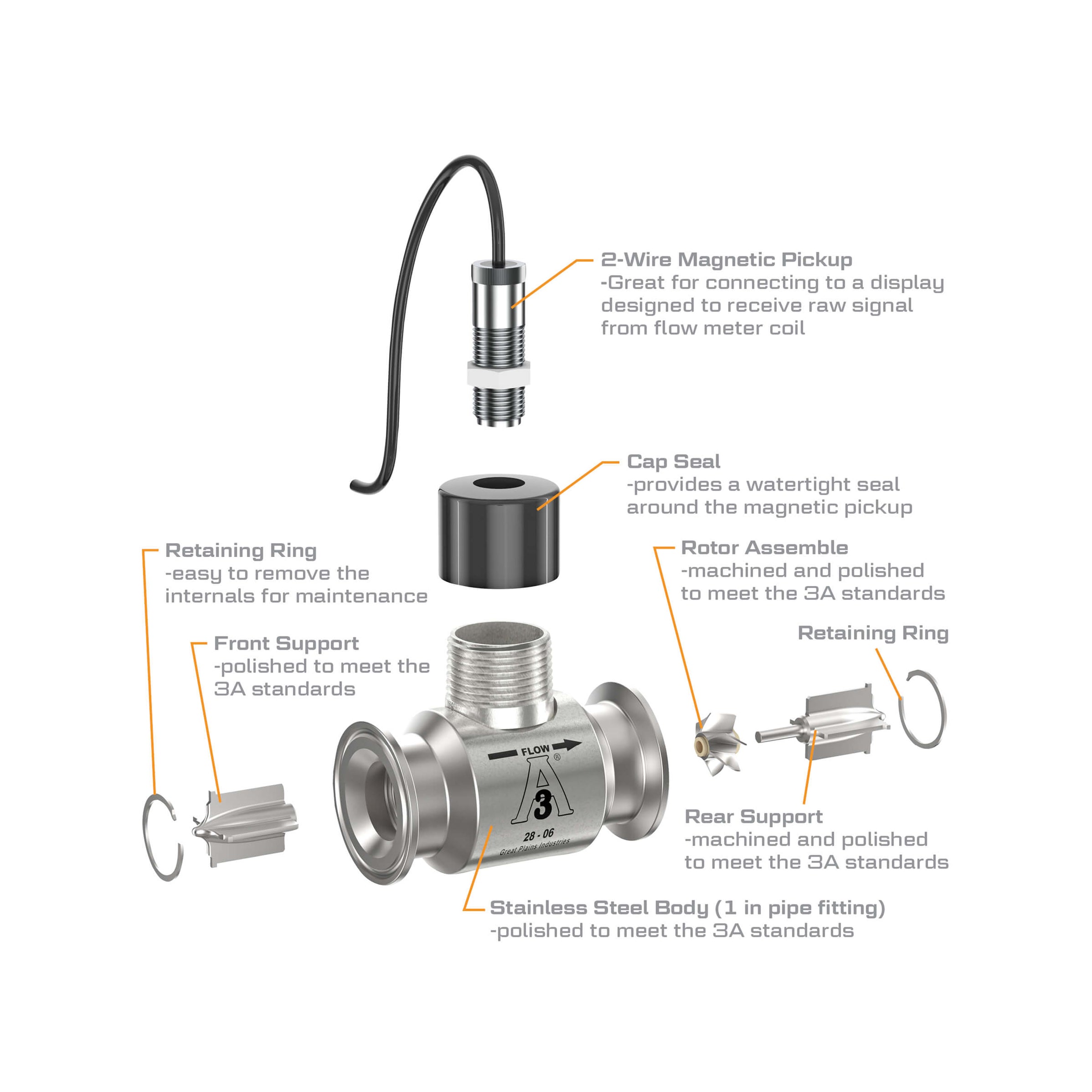 2-Wire Magnetic Pickup
-Great for connecting to a display designed to receive raw signal from flow meter coil

Cap Seal
-provides a watertight seal around the magnetic pickup

Retaining Ring
-easy to remove the internals for maintenance

Rotor Assemble
-machined and polished to meet the 3A standards

Front Support
-polished to meet the 3A standards

Retaining Ring

FLOW

A 3 ®

28 - 06

Great Plains Industries

Rear Support
-machined and polished to meet the 3A standards

Stainless Steel Body (1 in pipe fitting)
-polished to meet the 3A standards