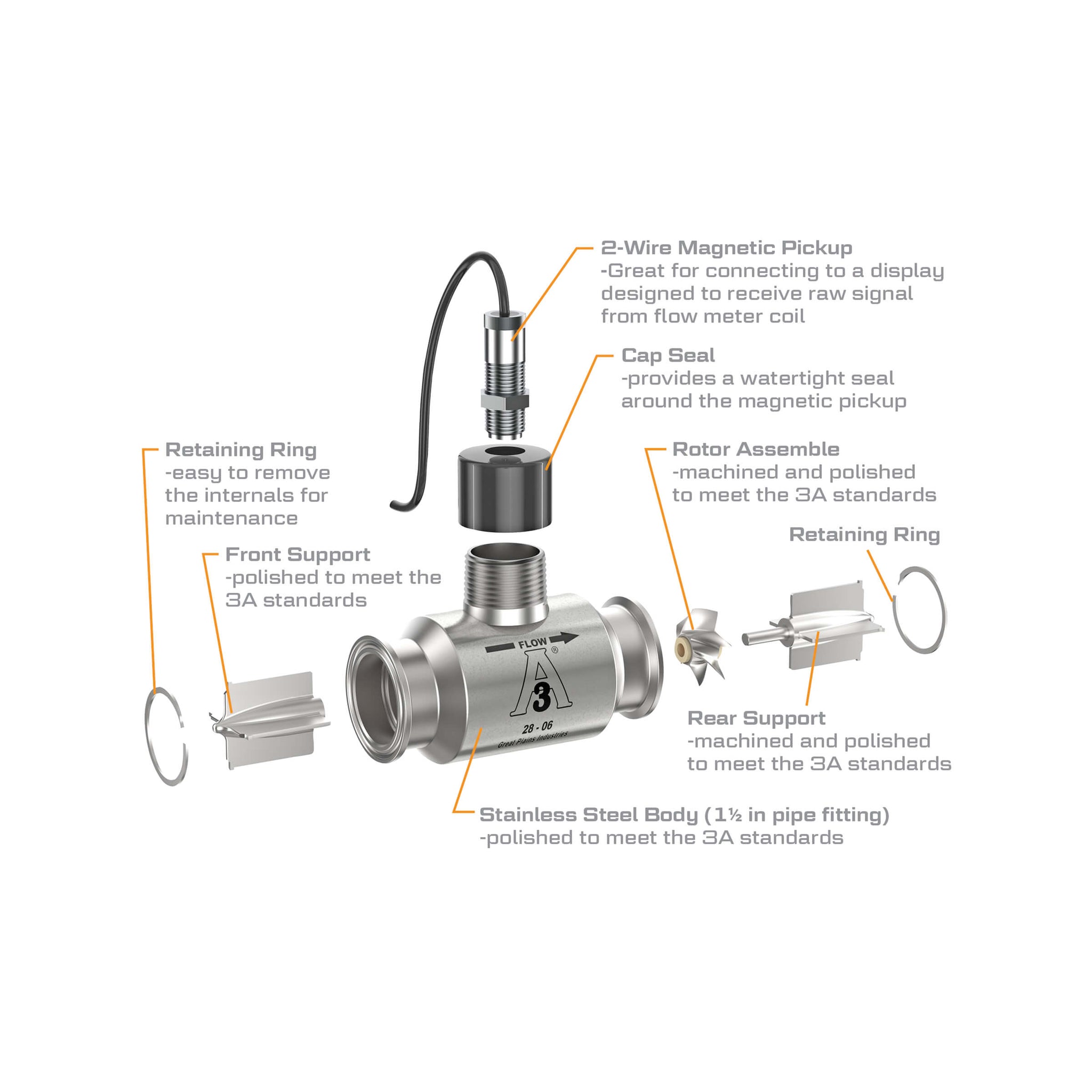 2-Wire Magnetic Pickup
-Great for connecting to a display designed to receive raw signal from flow meter coil

Cap Seal
-provides a watertight seal around the magnetic pickup

Retaining Ring
-easy to remove the internals for maintenance

Rotor Assemble
-machined and polished to meet the 3A standards

Retaining Ring

Front Support
-polished to meet the 3A standards

FLOW

A

3

®

28 - 06

Great Plains Industries

Rear Support
-machined and polished to meet the 3A standards

Stainless Steel Body (1½ in pipe fitting)
-polished to meet the 3A standards