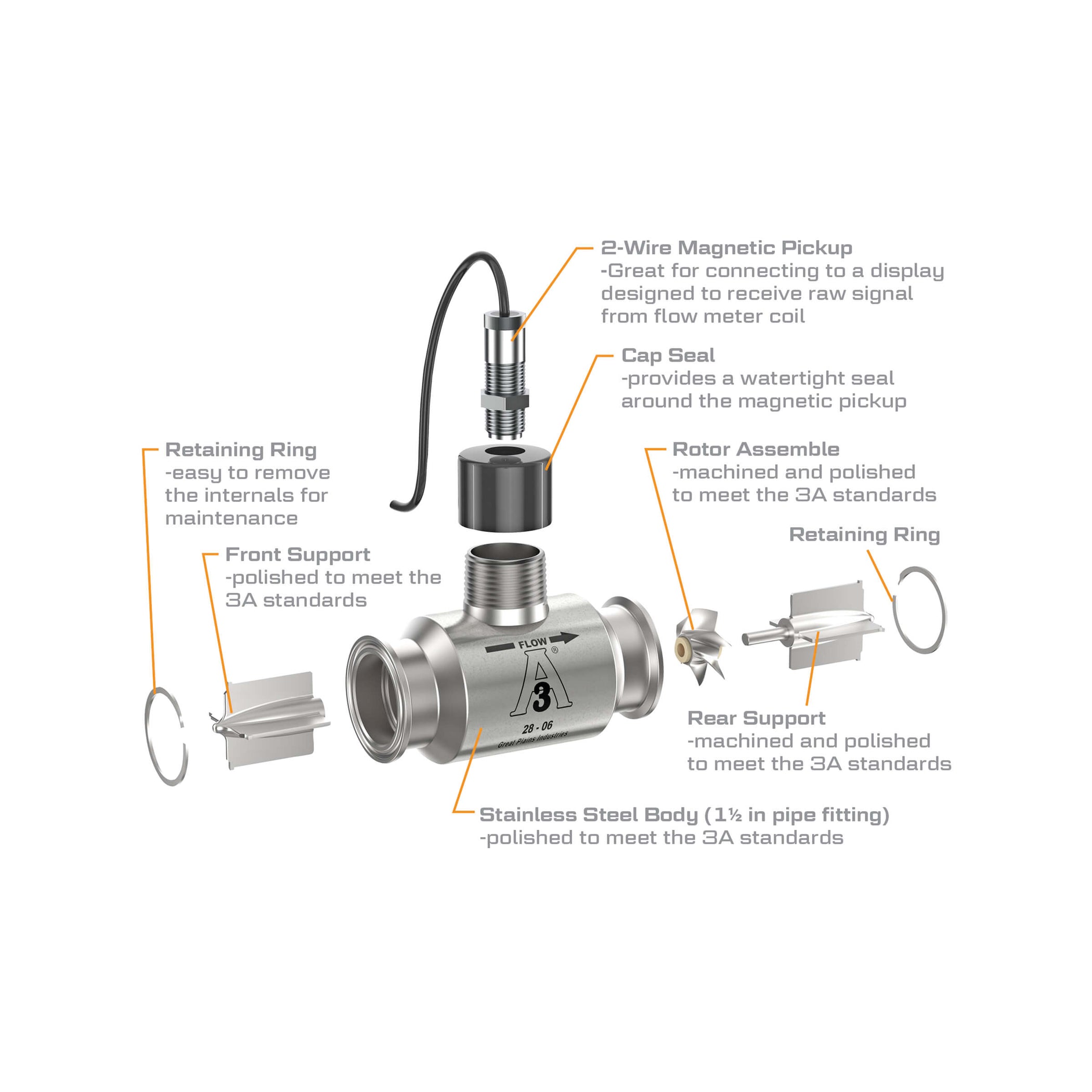 2-Wire Magnetic Pickup
-Great for connecting to a display designed to receive raw signal from flow meter coil

Cap Seal
-provides a watertight seal around the magnetic pickup

Retaining Ring
-easy to remove the internals for maintenance

Rotor Assemble
-machined and polished to meet the 3A standards

Retaining Ring

Front Support
-polished to meet the 3A standards

FLOW

A 3 ®

28 - 06
Great Plains Industries

Rear Support
-machined and polished to meet the 3A standards

Stainless Steel Body (1½ in pipe fitting)
-polished to meet the 3A standards