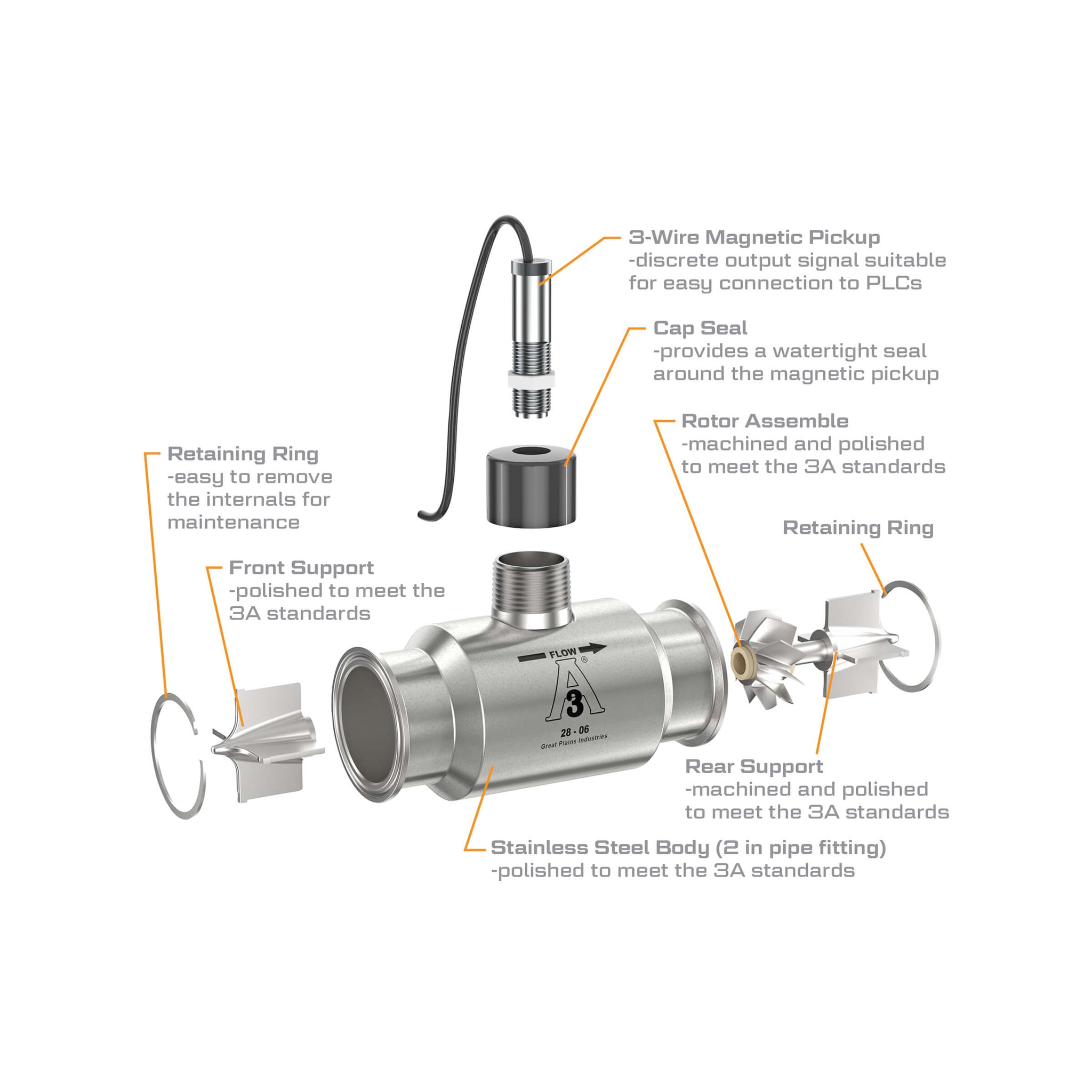 3-Wire Magnetic Pickup
-discrete output signal suitable for easy connection to PLCs

Cap Seal
-provides a watertight seal around the magnetic pickup

Rotor Assemble
-machined and polished to meet the 3A standards

Retaining Ring
-easy to remove the internals for maintenance

Retaining Ring

Front Support
-polished to meet the 3A standards

FLOW
A
3
®
28 - 06
Great Plains Industries

Rear Support
-machined and polished to meet the 3A standards

Stainless Steel Body (2 in pipe fitting)
-polished to meet the 3A standards