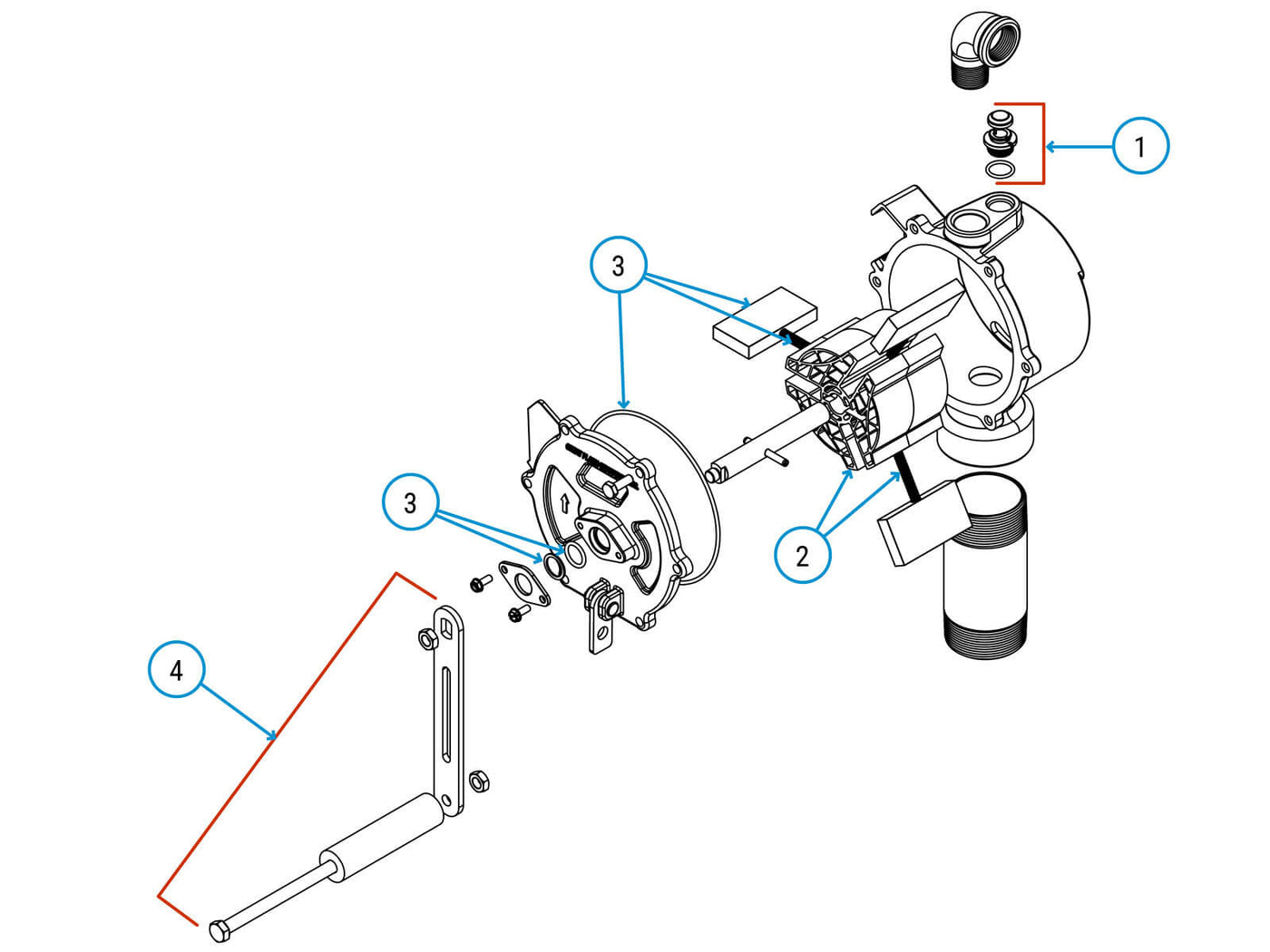 1

3

3

2

4